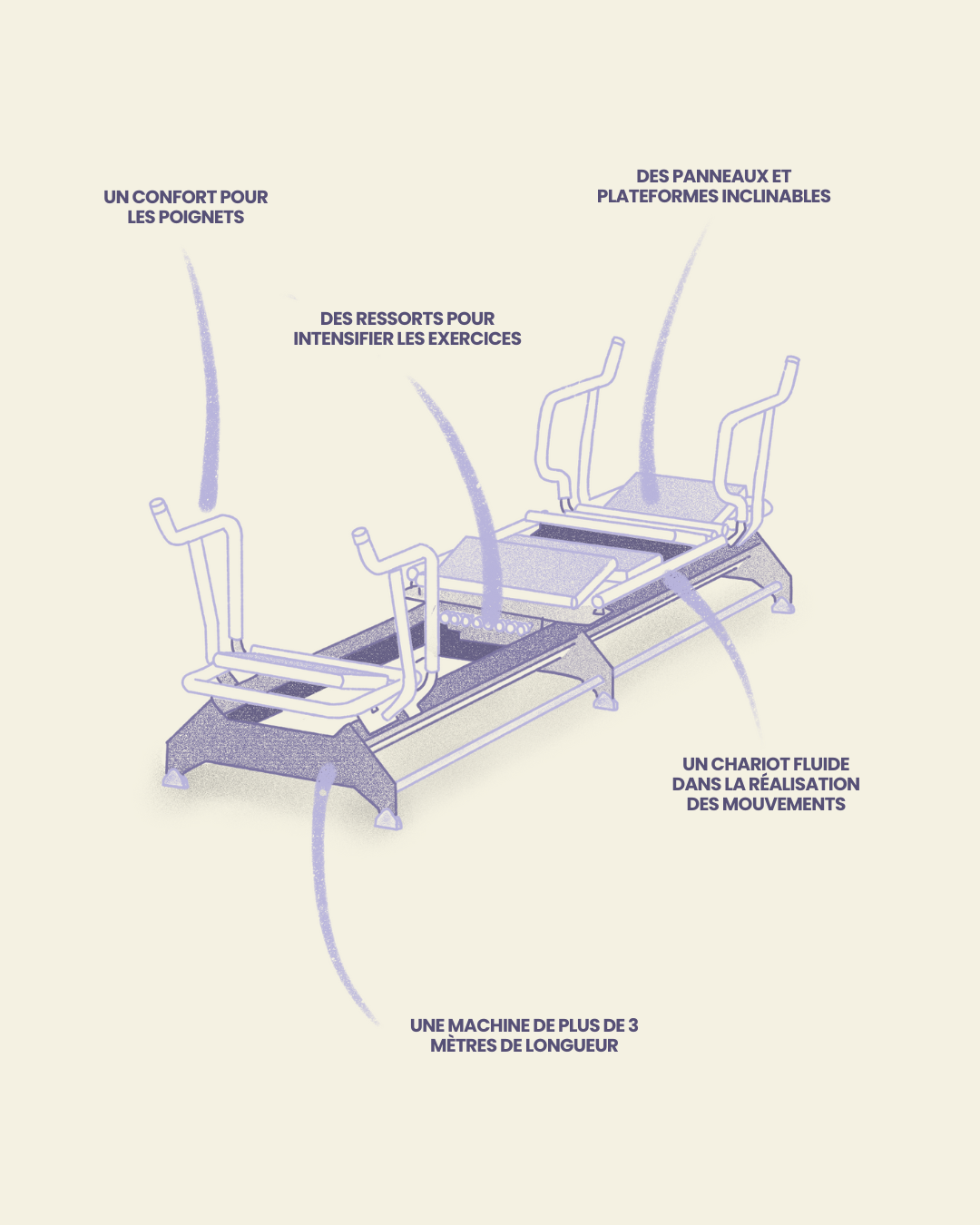 UN CONFORT POUR LES POIGNETS

DES PANNEAUX ET PLATEFORMES INCLINABLES

DES RESSORTS POUR INTENSIFIER LES EXERCICES

UN CHARIOT FLUIDE DANS LA RÉALISATION DES MOUVEMENTS

UNE MACHINE DE PLUS DE 3 MÈTRES DE LONGUEUR